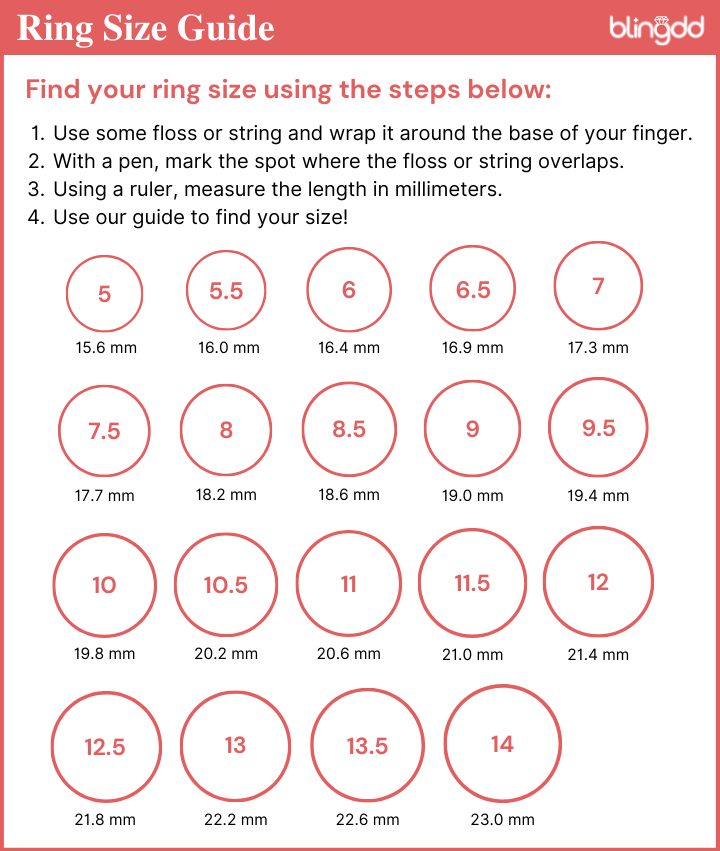 Ring Size Guide

blingdd

Find your ring size using the steps below:

1. Use some floss or string and wrap it around the base of your finger.
2. With a pen, mark the spot where the floss or string overlaps.
3. Using a ruler, measure the length in millimeters.
4. Use our guide to find your size!

5
15.6 mm

5.5
16.0 mm

6
16.4 mm

6.5
16.9 mm

7
17.3 mm

7.5
17.7 mm

8
18.2 mm

8.5
18.6 mm

9
19.0 mm

9.5
19.4 mm

10
19.8 mm

10.5
20.2 mm

11
20.6 mm

11.5
21.0 mm

12
21.4 mm

12.5
21.8 mm

13
22.2 mm

13.5
22.6 mm

14
23.0 mm